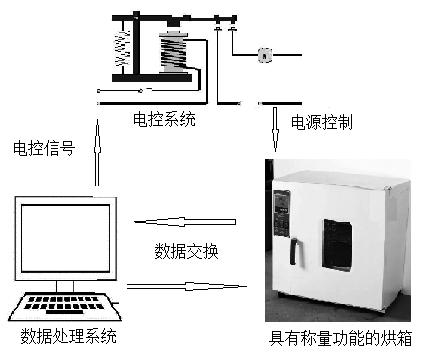 电控系统

电源控制

电控信号

数据交换

数据处理系统

具有称量功能的烘箱