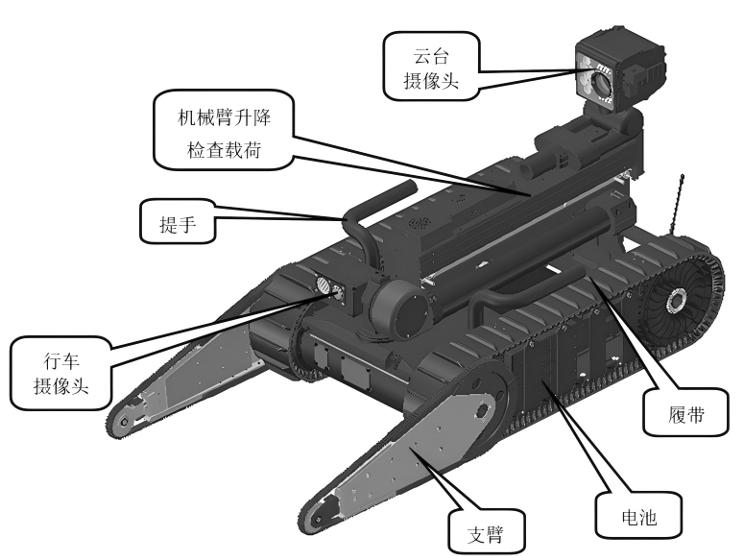 云台
摄像头

机械臂升降
检查载荷

提手

行车
摄像头

履带

电池

支臂